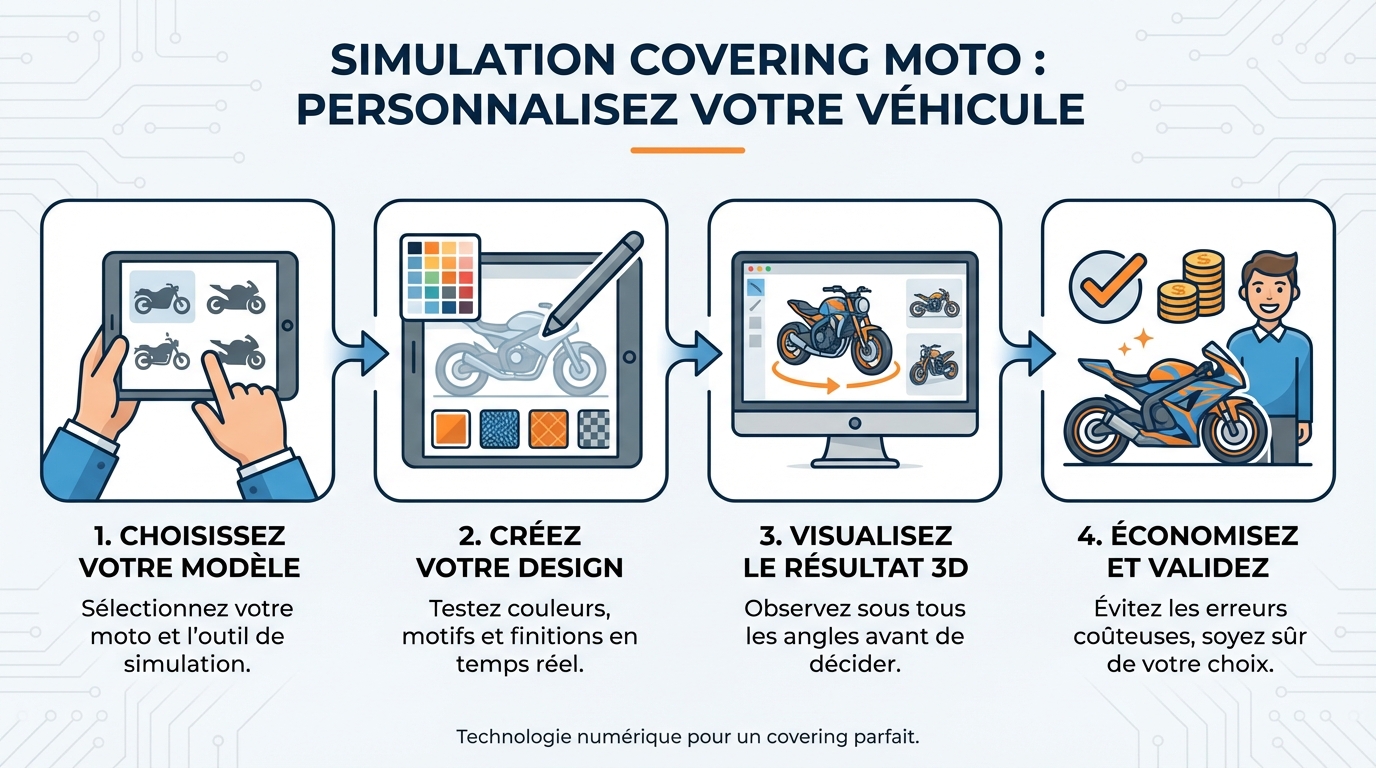 SIMULATION COVERING MOTO : PERSONNALISEZ VOTRE VÉHICULE

1. CHOISISSEZ VOTRE MODÈLE

Sélectionnez votre moto et l'outil de simulation.

2. CRÉEZ VOTRE DESIGN

Testez couleurs, motifs et finitions en temps réel.

3. VISUALISEZ LE RÉSULTAT 3D

Observez sous tous les angles avant de décider.

4. ÉCONOMISEZ ET VALIDEZ

Évitez les erreurs coûteuses, soyez sûr de votre choix.

Technologie numérique pour un covering parfait.